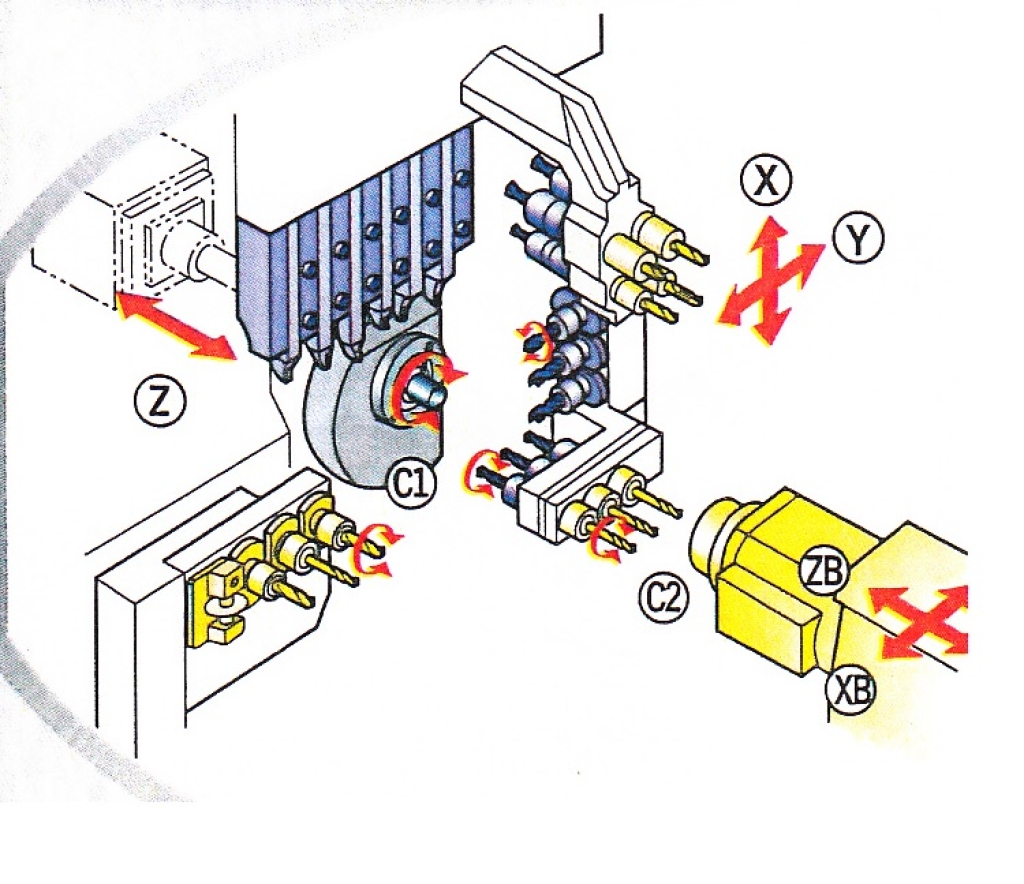 X

Y

Z

C1

C2

ZB

XB